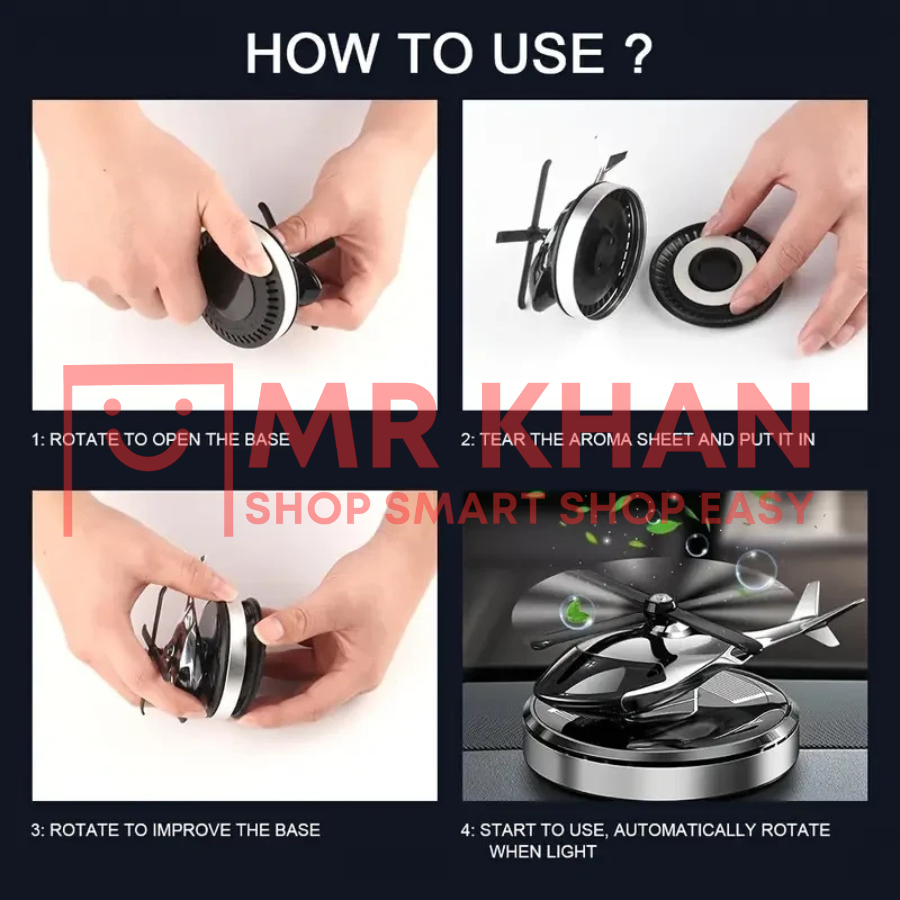 HOW TO USE ?

1: ROTATE TO OPEN THE BASE

2: TEAR THE AROMA SHEET AND PUT IT IN

MR KHAN
SHOP SMART SHOP EASY

3: ROTATE TO IMPROVE THE BASE

4: START TO USE, AUTOMATICALLY ROTATE WHEN LIGHT