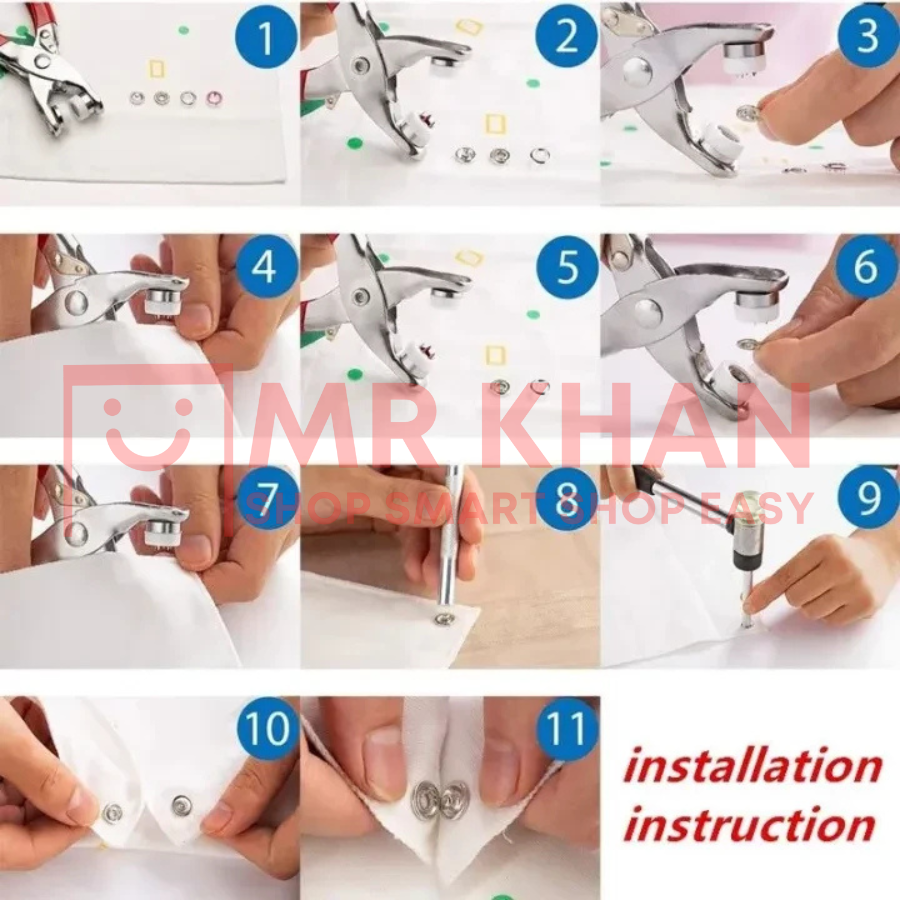 1
2
3
4
5
6
MR KHAN
SHOP SMART SHOP EASY
7
8
9
10
11
installation instruction