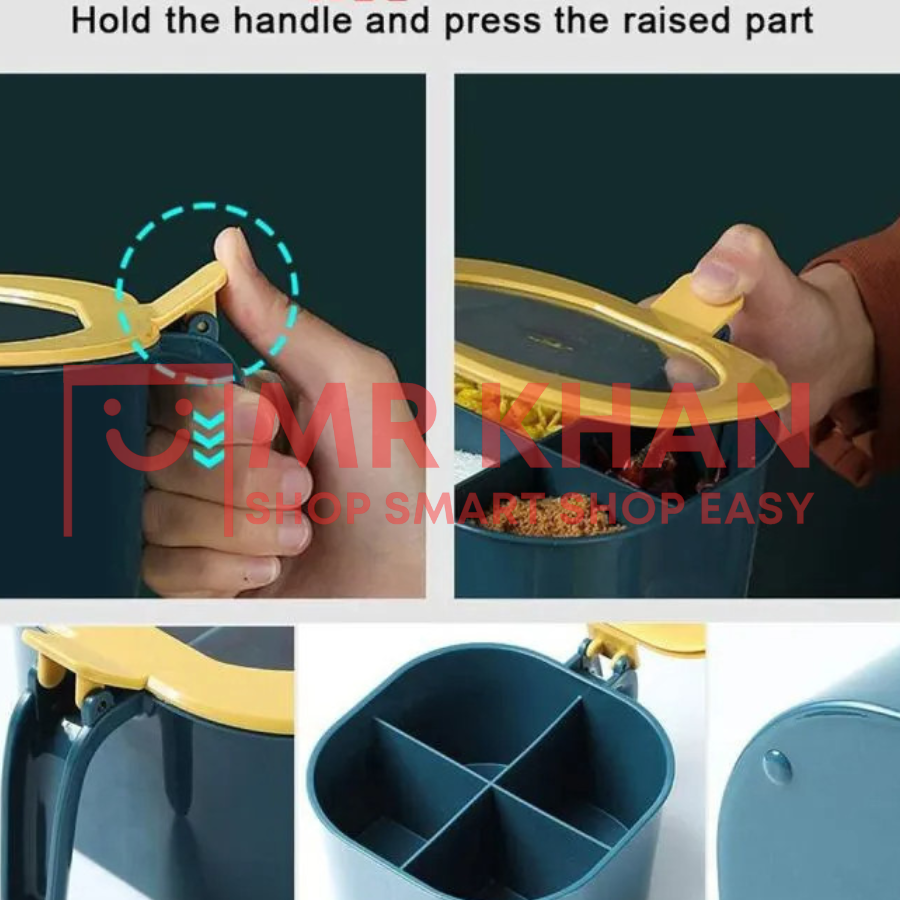 Hold the handle and press the raised part

MR KHAN
SHOP SMART SHOP EASY